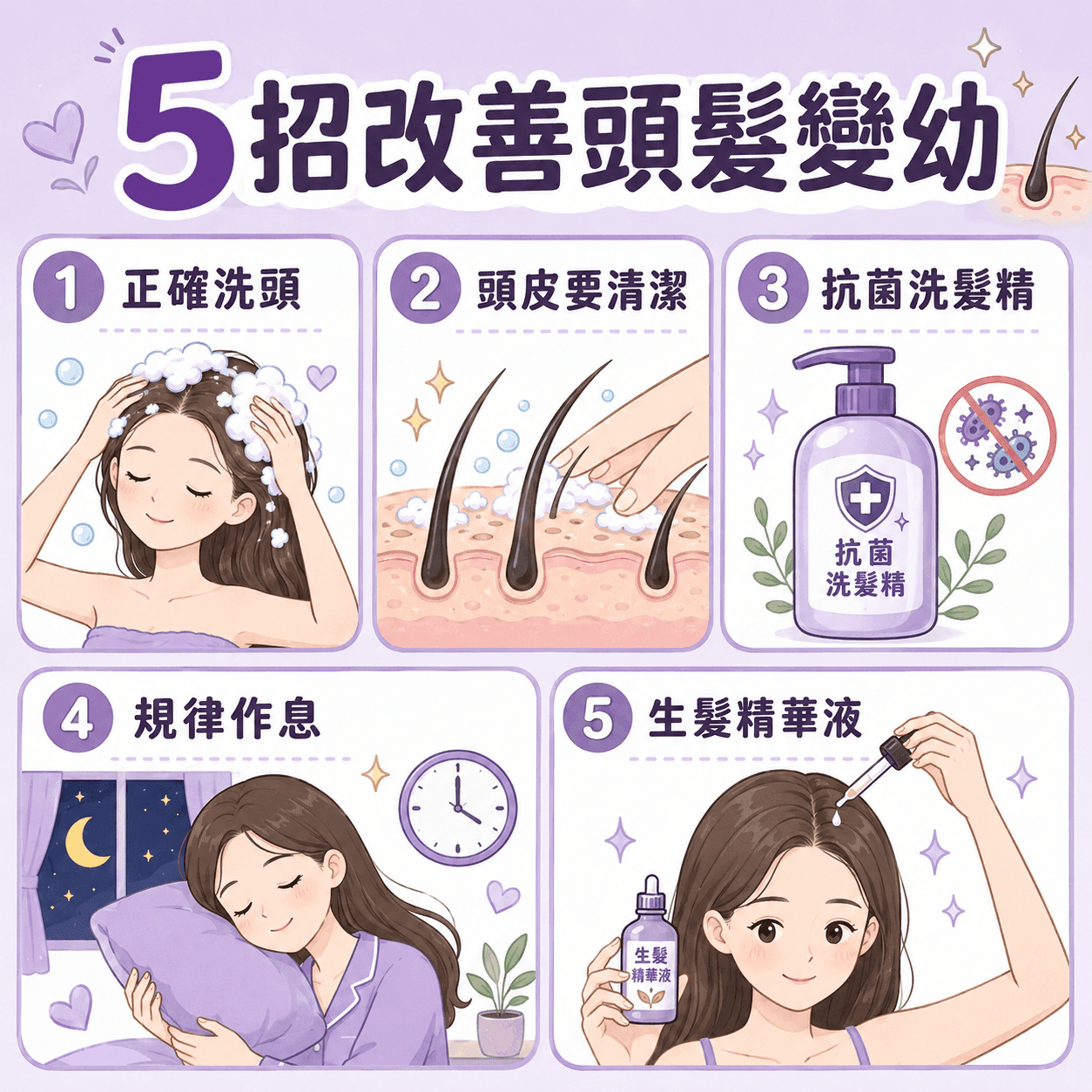 5招改善頭髮變幼

1 正確洗頭

2 頭皮要清潔

3 抗菌洗髮精

抗菌
洗髮精

4 規律作息

5 生髮精華液

生髮
精華液