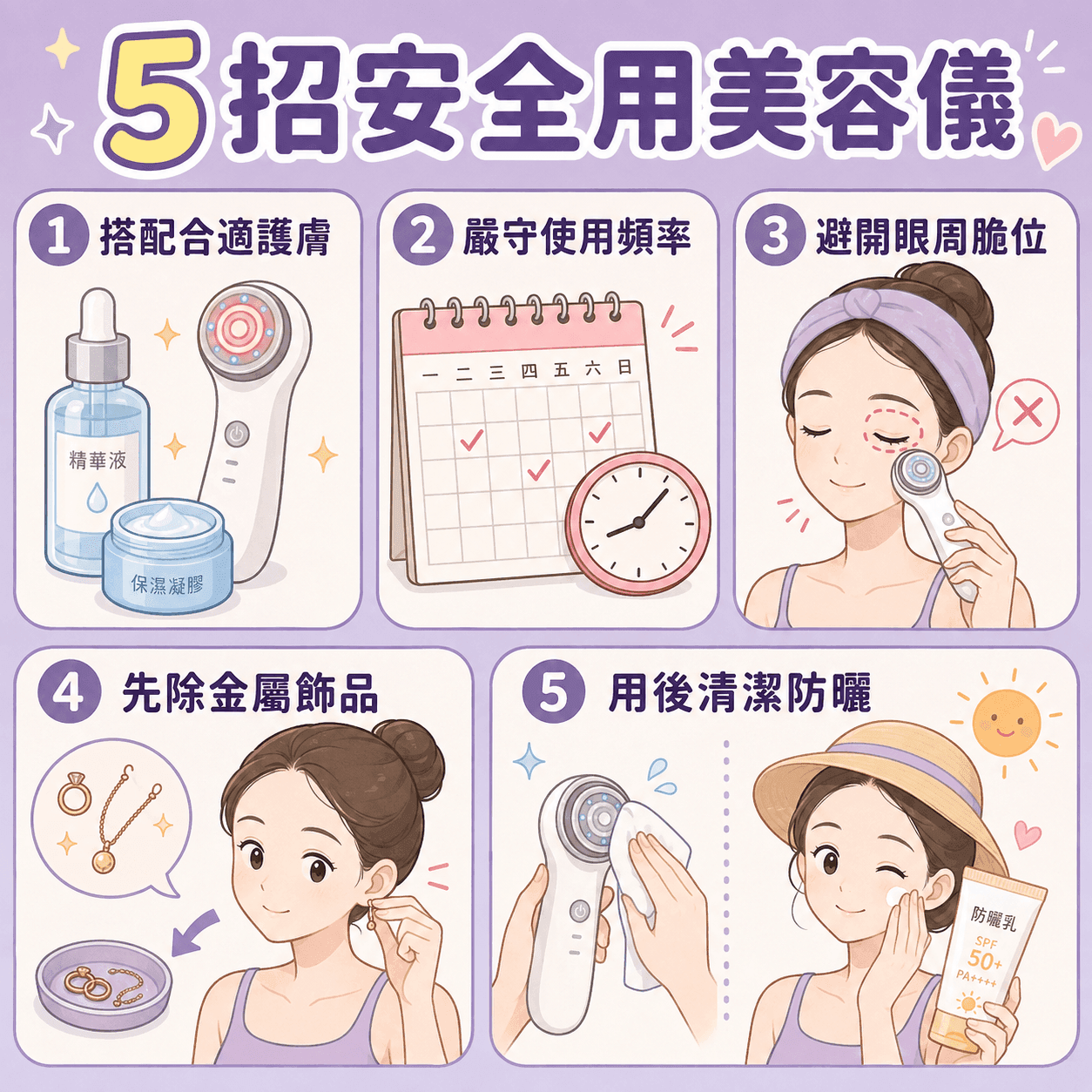 5招安全用美容儀

1 搭配合適護膚

精華液

保濕凝膠

2 嚴守使用頻率

一 二 三 四 五 六 日

3 避開眼周脆位

4 先除金屬飾品

5 用後清潔防曬

防曬乳
SPF
50+
PA++++