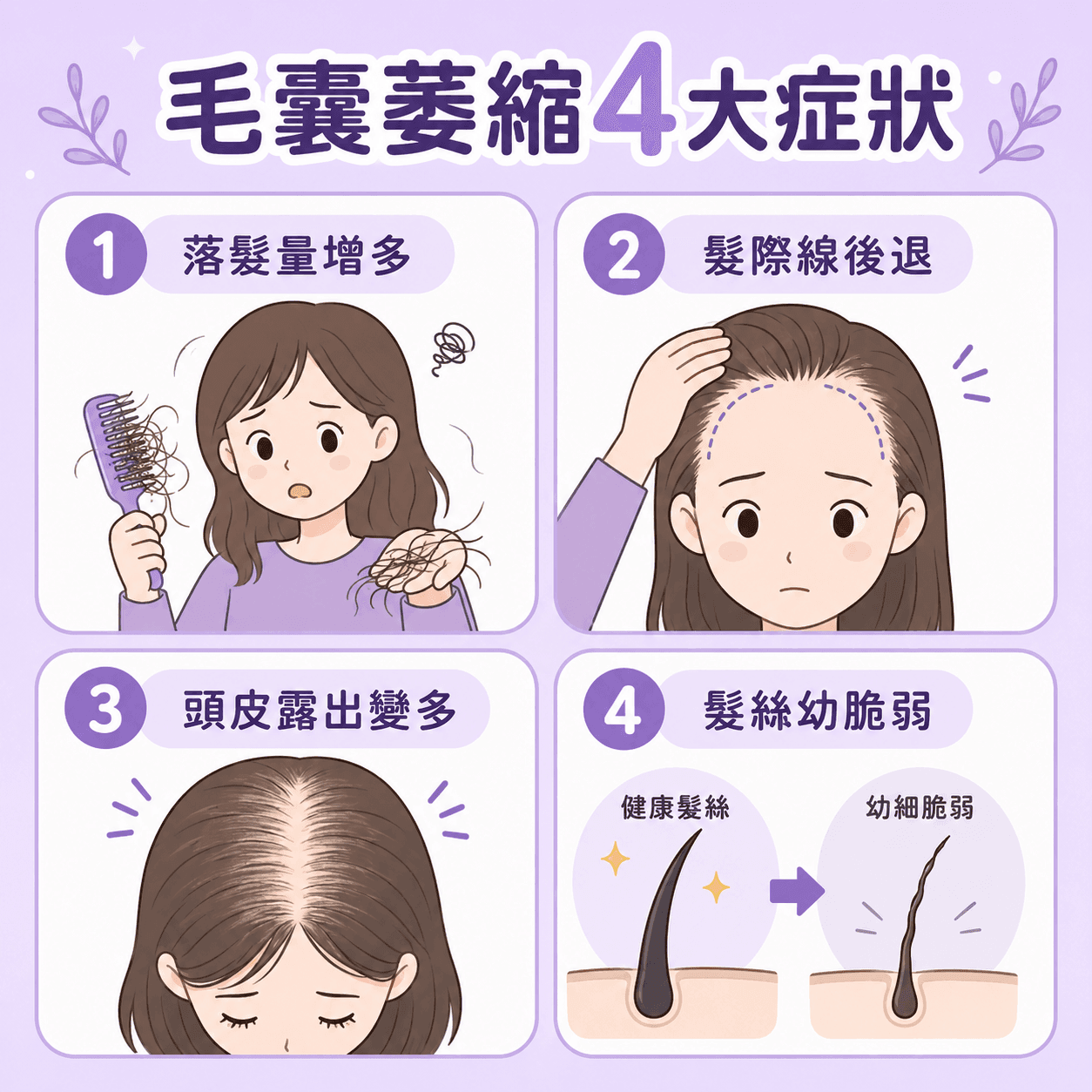 毛囊萎縮4大症狀

1 落髮量增多

2 髮際線後退

3 頭皮露出變多

4 髮絲幼脆弱

健康髮絲

幼細脆弱